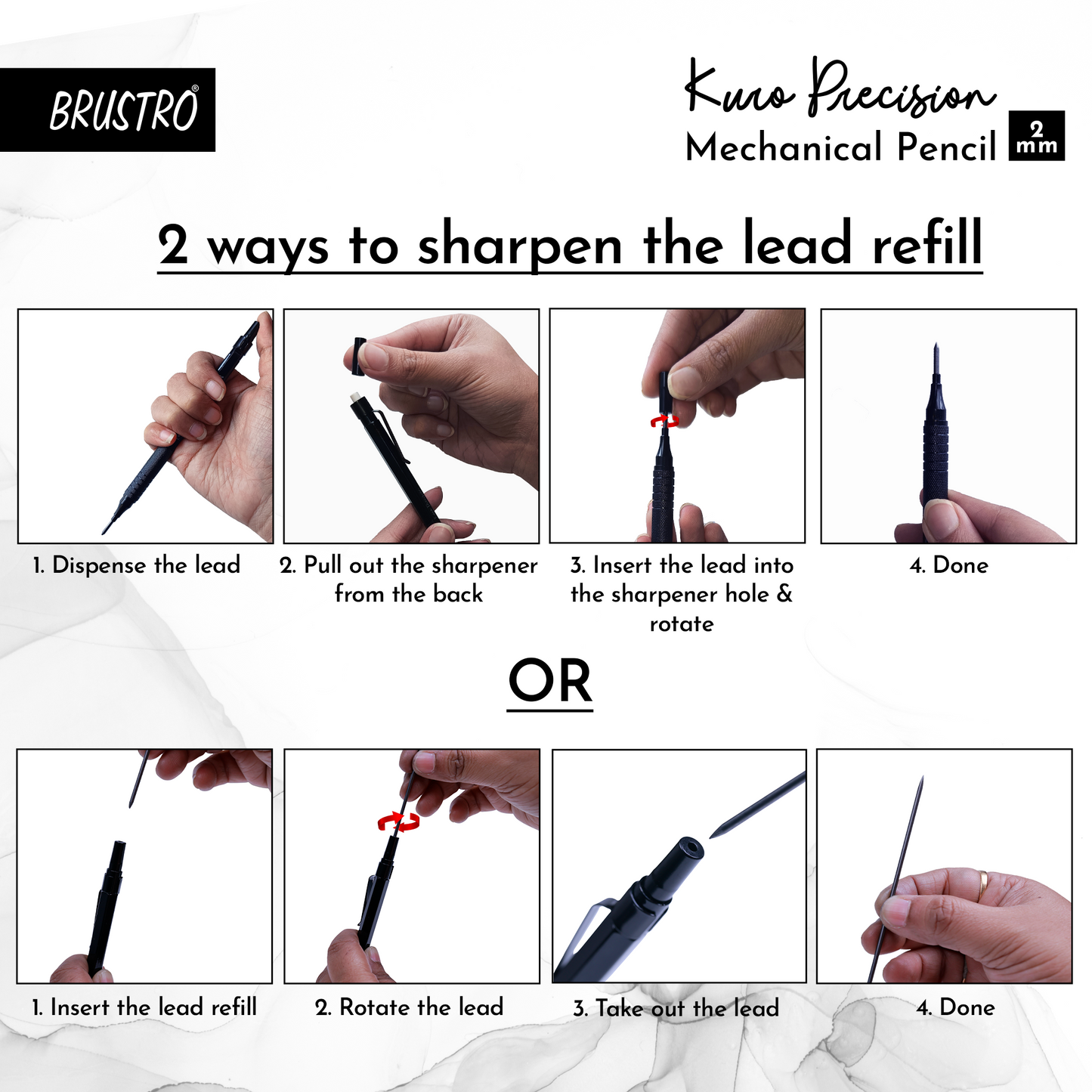 BRUSTRO®

Kuro Precision
Mechanical Pencil 2 mm

2 ways to sharpen the lead refill

1. Dispense the lead

2. Pull out the sharpener from the back

3. Insert the lead into the sharpener hole & rotate

4. Done

OR

1. Insert the lead refill

2. Rotate the lead

3. Take out the lead

4. Done