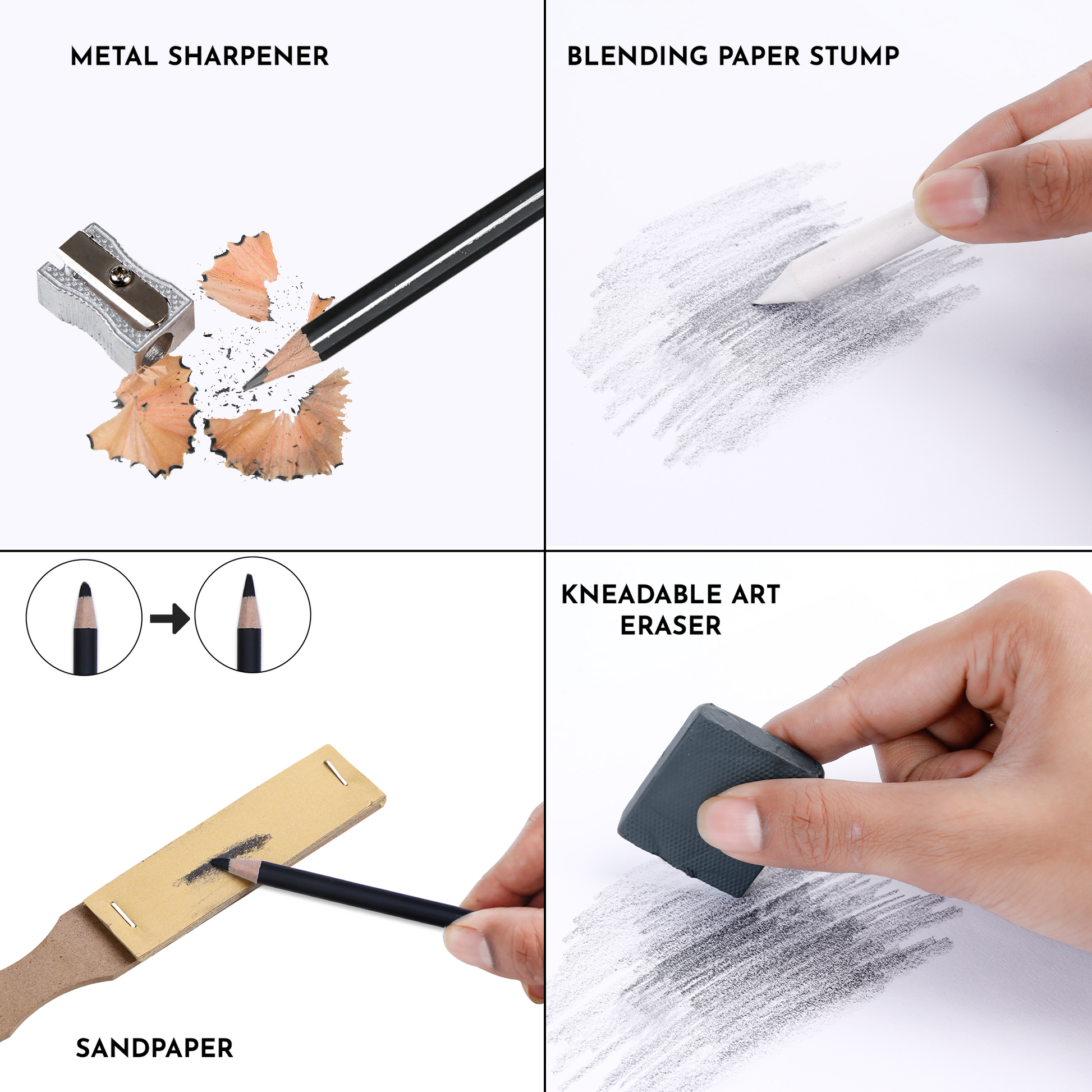 METAL SHARPENER

BLENDING PAPER STUMP

KNEADABLE ART ERASER

SANDPAPER