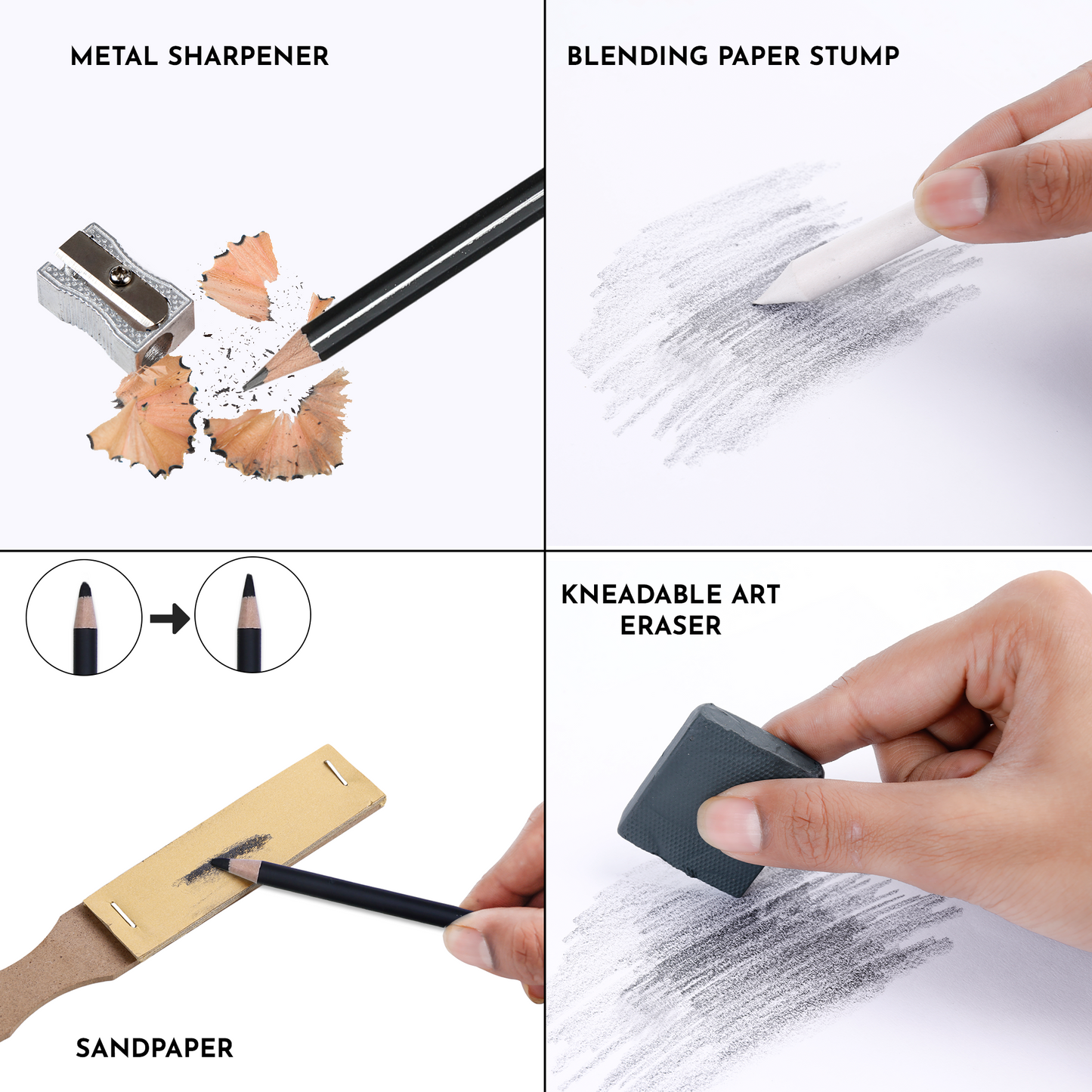 METAL SHARPENER

BLENDING PAPER STUMP

KNEADABLE ART ERASER

SANDPAPER